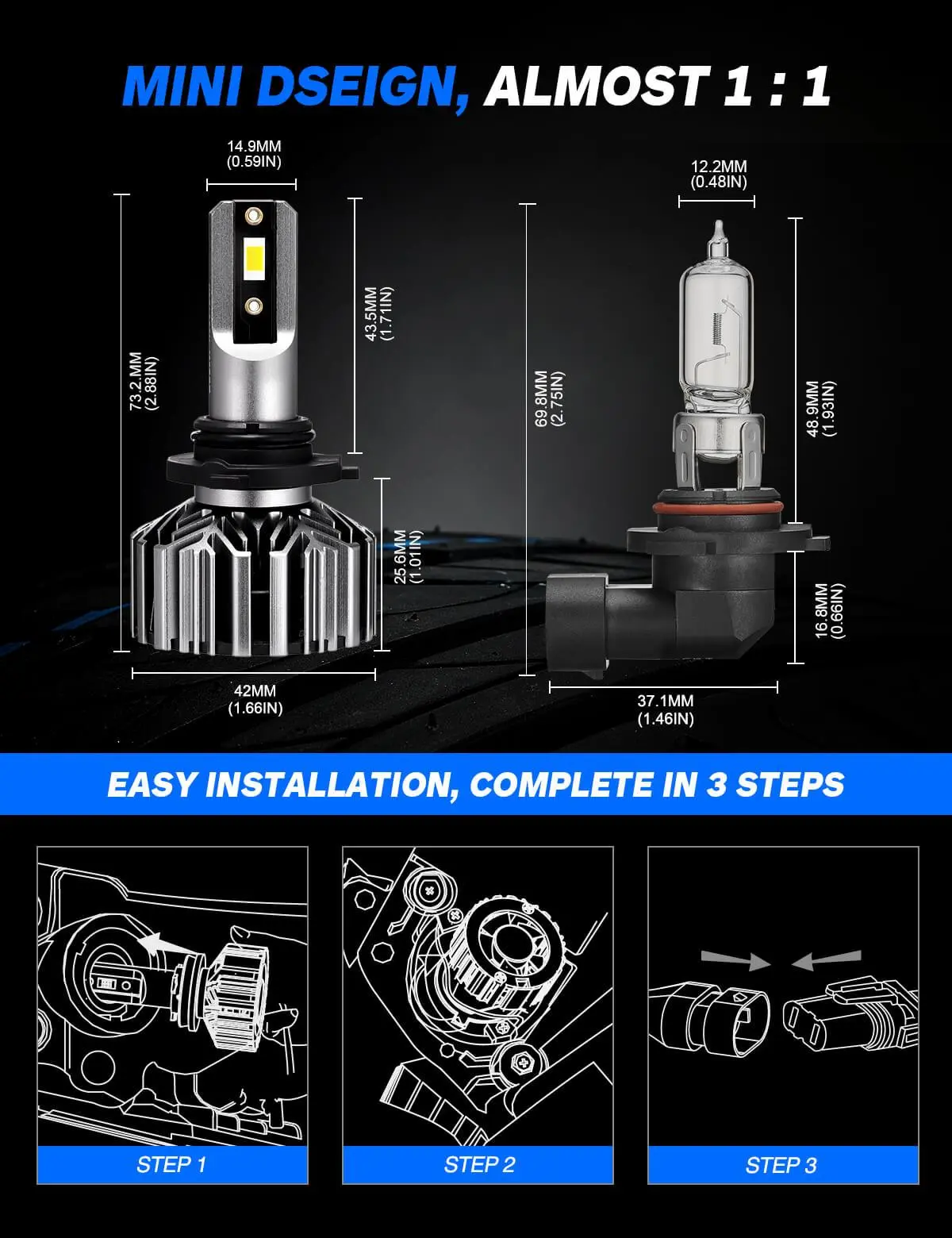 MINI DSEIGN, ALMOST 1 : 1

14.9MM
(0.59IN)

73.2MM
(2.88IN)

43.5MM
(1.71IN)

25.6MM
(1.01IN)

42MM
(1.66IN)

12.2MM
(0.48IN)

69.8MM
(2.75IN)

48.9MM
(1.93IN)

16.8MM
(0.66IN)

37.1MM
(1.46IN)

EASY INSTALLATION, COMPLETE IN 3 STEPS

STEP 1

STEP 2

STEP 3